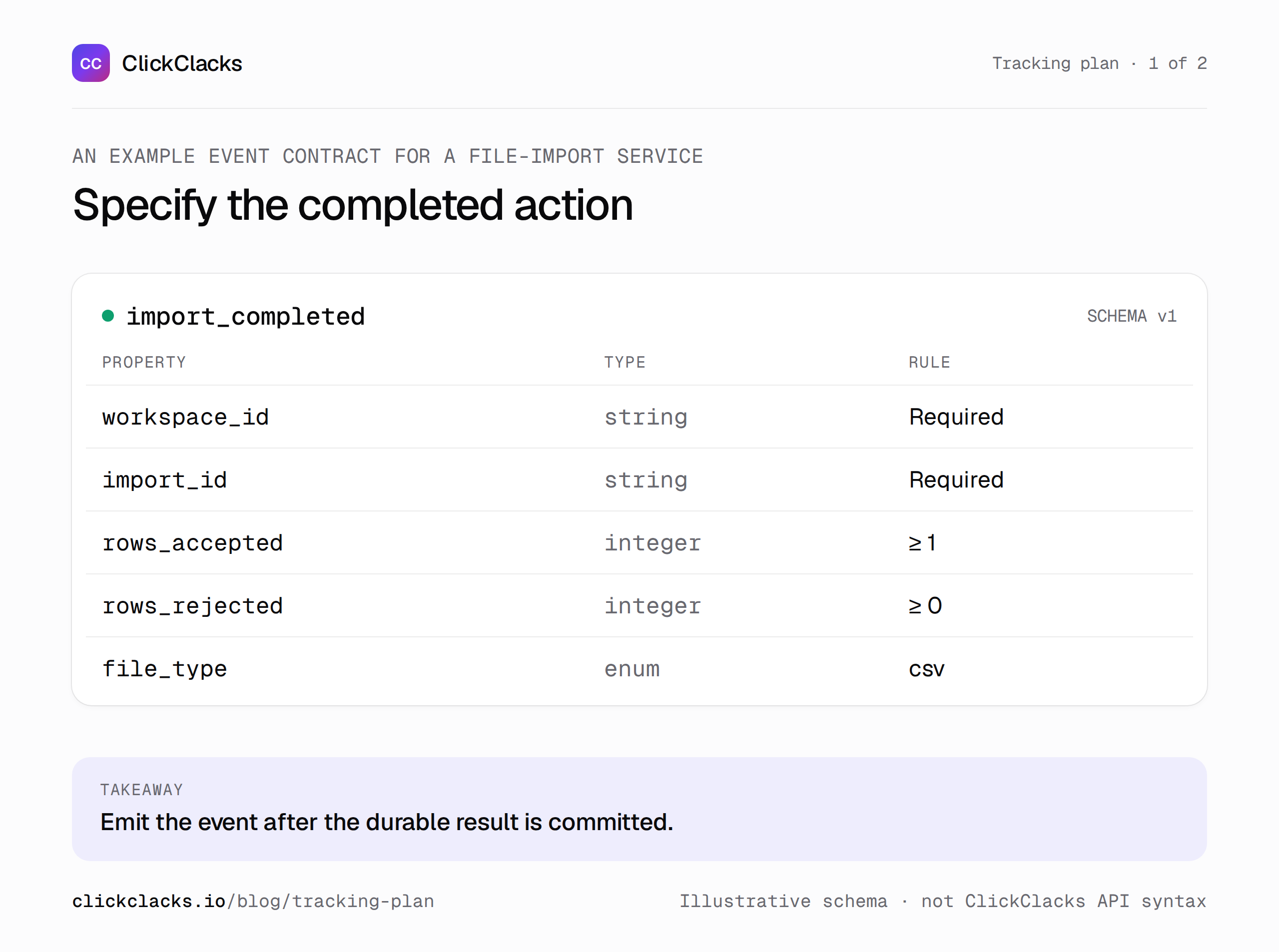 CC ClickClacks

Tracking plan · 1 of 2

AN EXAMPLE EVENT CONTRACT FOR A FILE-IMPORT SERVICE

Specify the completed action

• import_completed

SCHEMA v1

| PROPERTY | TYPE | RULE |
|---|---|---|
| workspace_id | string | Required |
| import_id | string | Required |
| rows_accepted | integer | ≥ 1 |
| rows_rejected | integer | ≥ 0 |
| file_type | enum | csv |

TAKEAWAY

Emit the event after the durable result is committed.

clickclacks.io/blog/tracking-plan

Illustrative schema · not ClickClacks API syntax