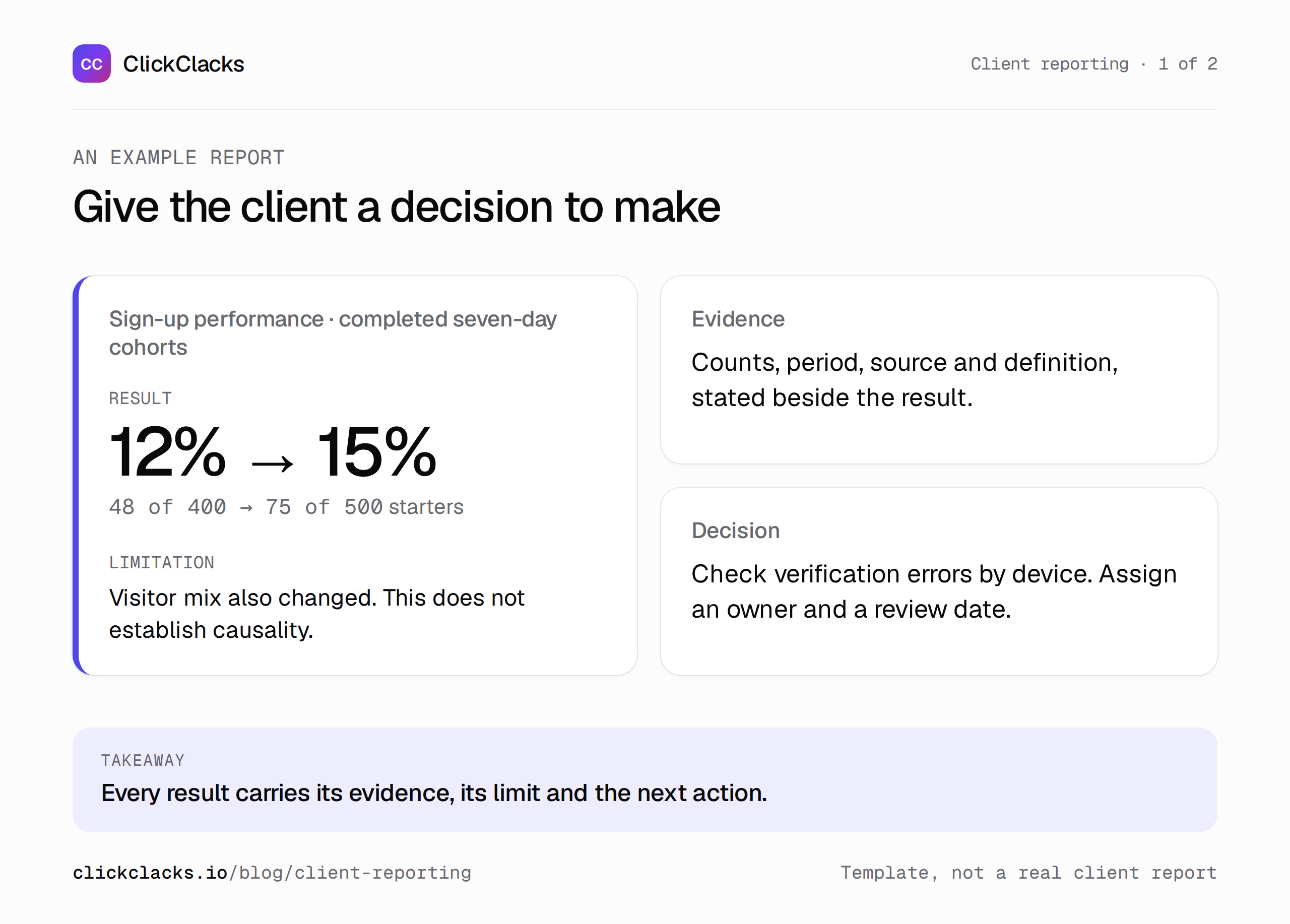 CC ClickClacks

Client reporting · 1 of 2

AN EXAMPLE REPORT

Give the client a decision to make

Sign-up performance · completed seven-day cohorts

RESULT

12% → 15%

48 of 400 → 75 of 500 starters

LIMITATION

Visitor mix also changed. This does not establish causality.

Evidence

Counts, period, source and definition, stated beside the result.

Decision

Check verification errors by device. Assign an owner and a review date.

TAKEAWAY

Every result carries its evidence, its limit and the next action.

clickclacks.io/blog/client-reporting

Template, not a real client report